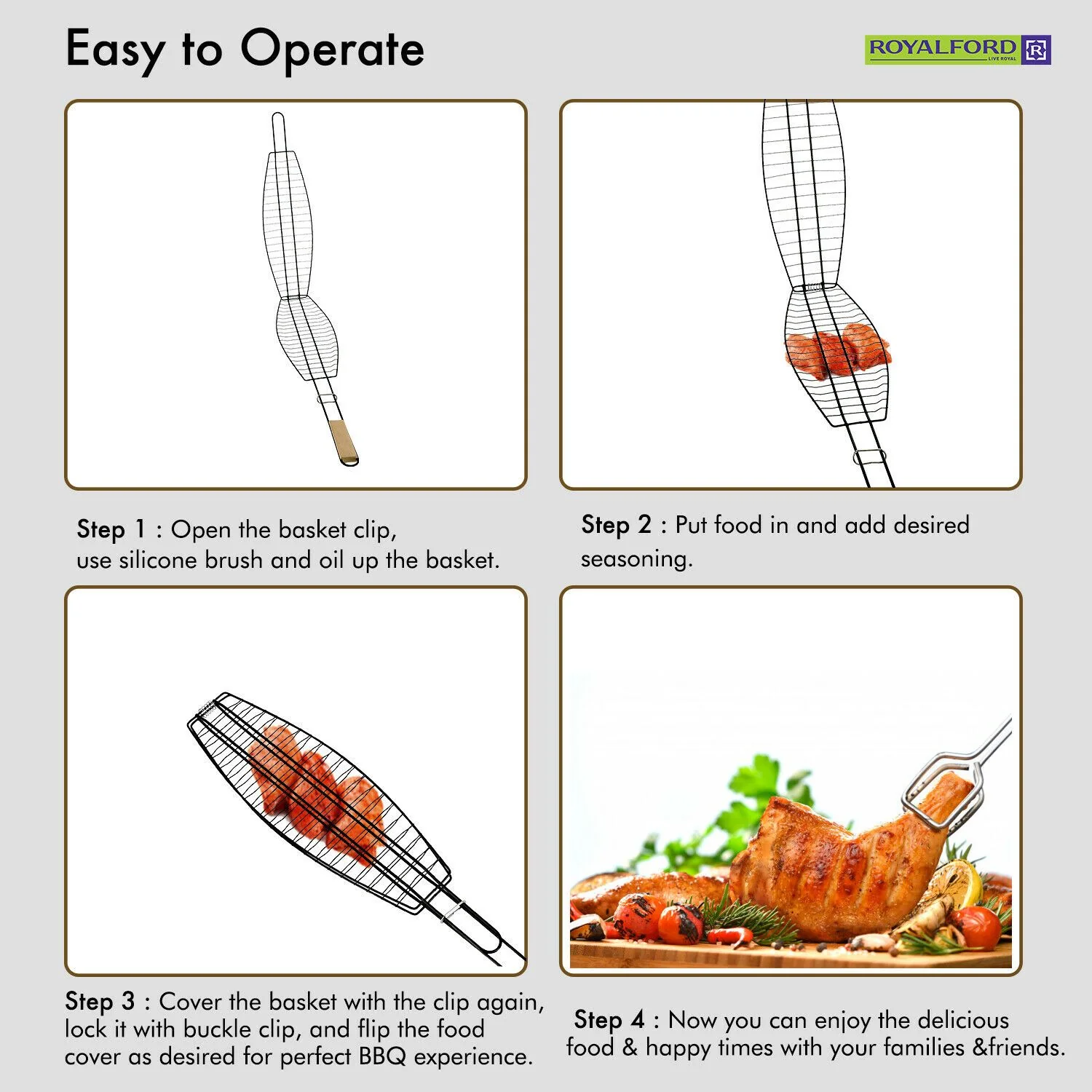 Easy to Operate

ROYALFORD LIVE ROYAL

Step 1 : Open the basket clip, use silicone brush and oil up the basket.

Step 2 : Put food in and add desired seasoning.

Step 3 : Cover the basket with the clip again, lock it with buckle clip, and flip the food cover as desired for perfect BBQ experience.

Step 4 : Now you can enjoy the delicious food & happy times with your families &friends.